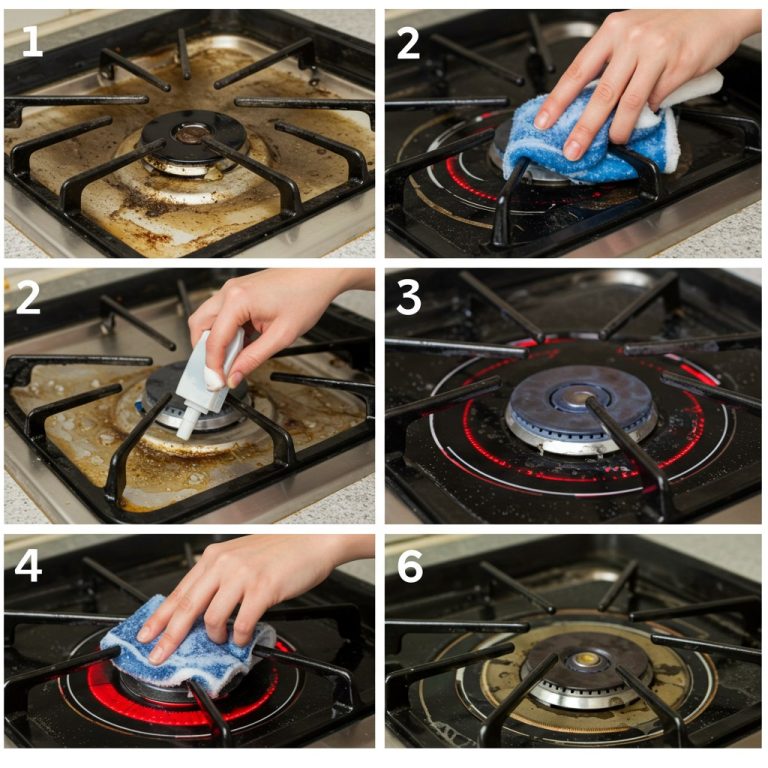 1

2

2

3

4

6