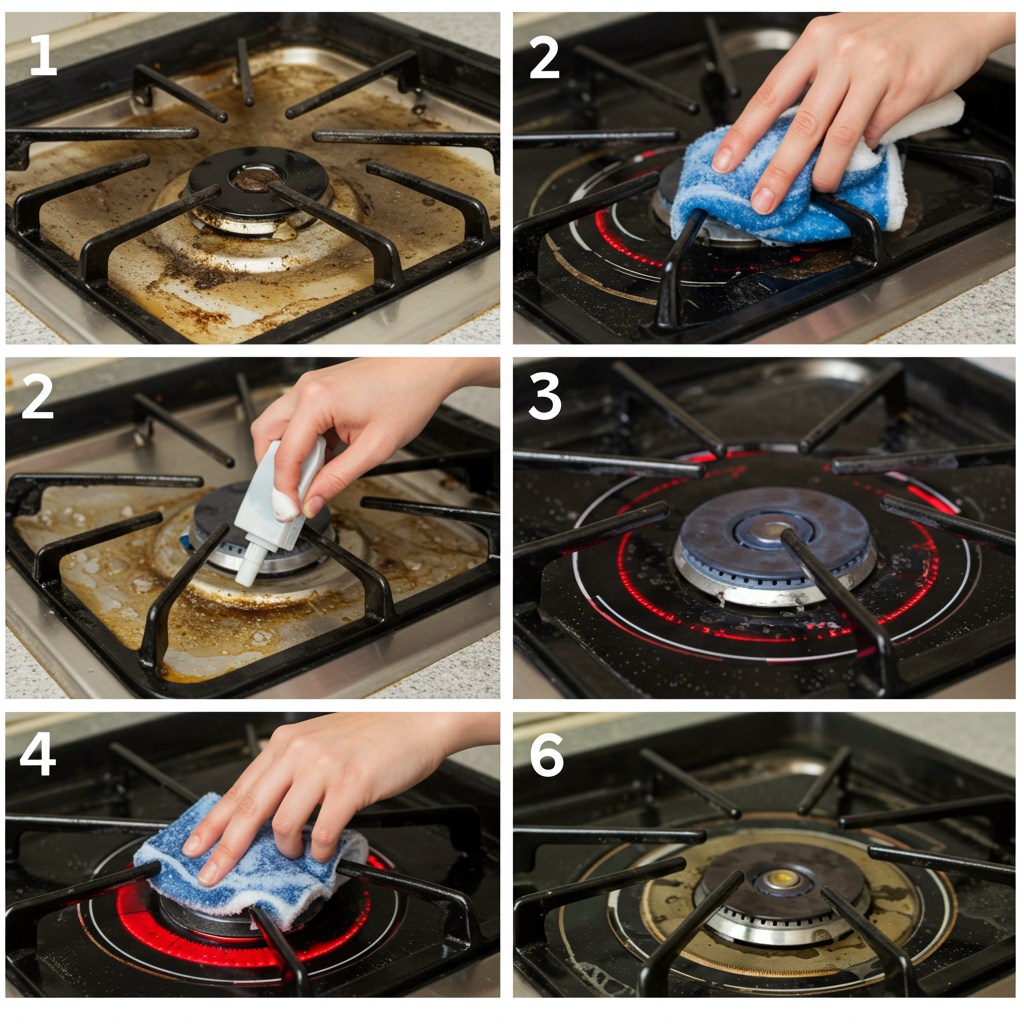 1

2

2

3

4

6